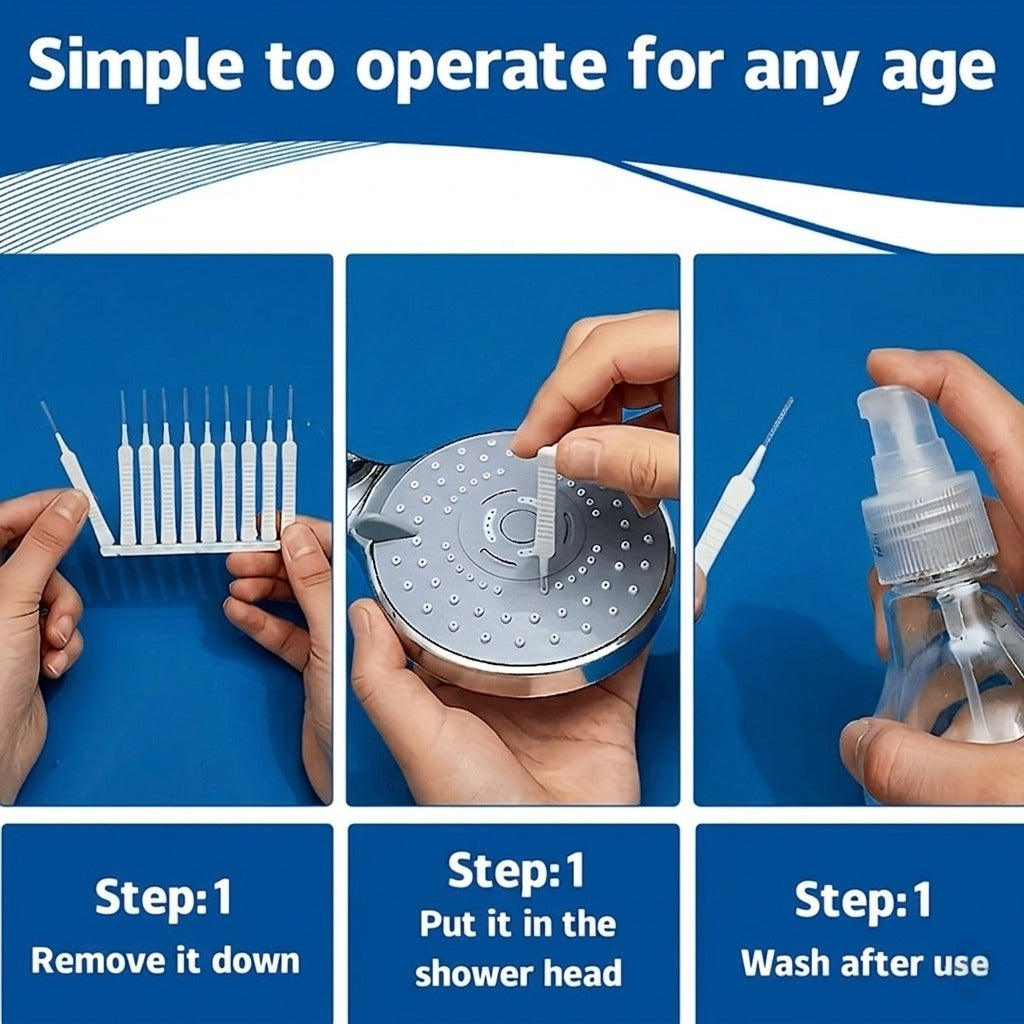 Simple to operate for any age

Step:1
Remove it down

Step:1
Put it in the shower head

Step:1
Wash after use