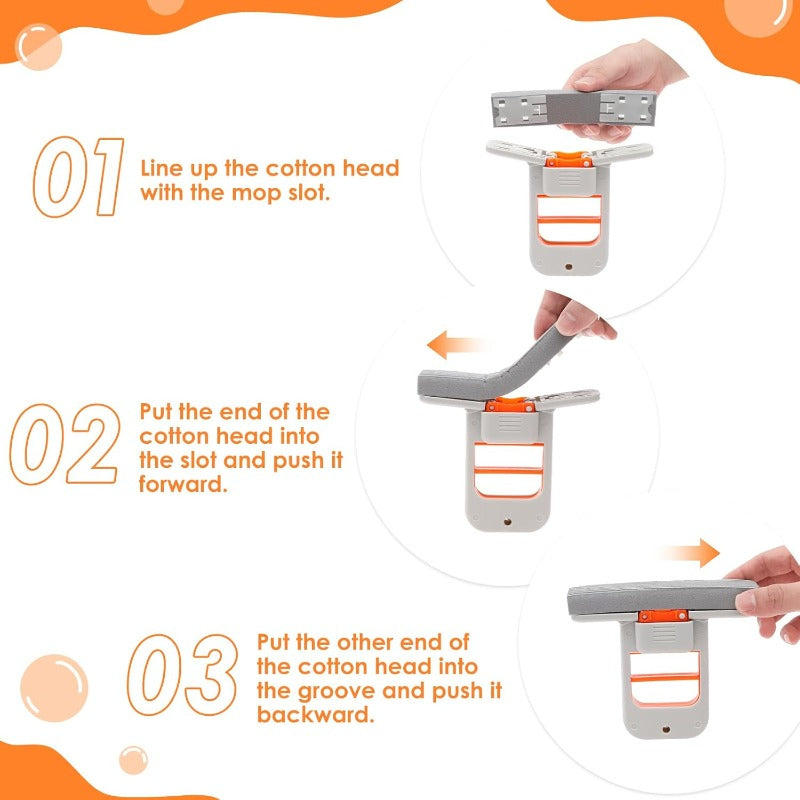 01 Line up the cotton head with the mop slot.

02 Put the end of the cotton head into the slot and push it forward.

03 Put the other end of the cotton head into the groove and push it backward.